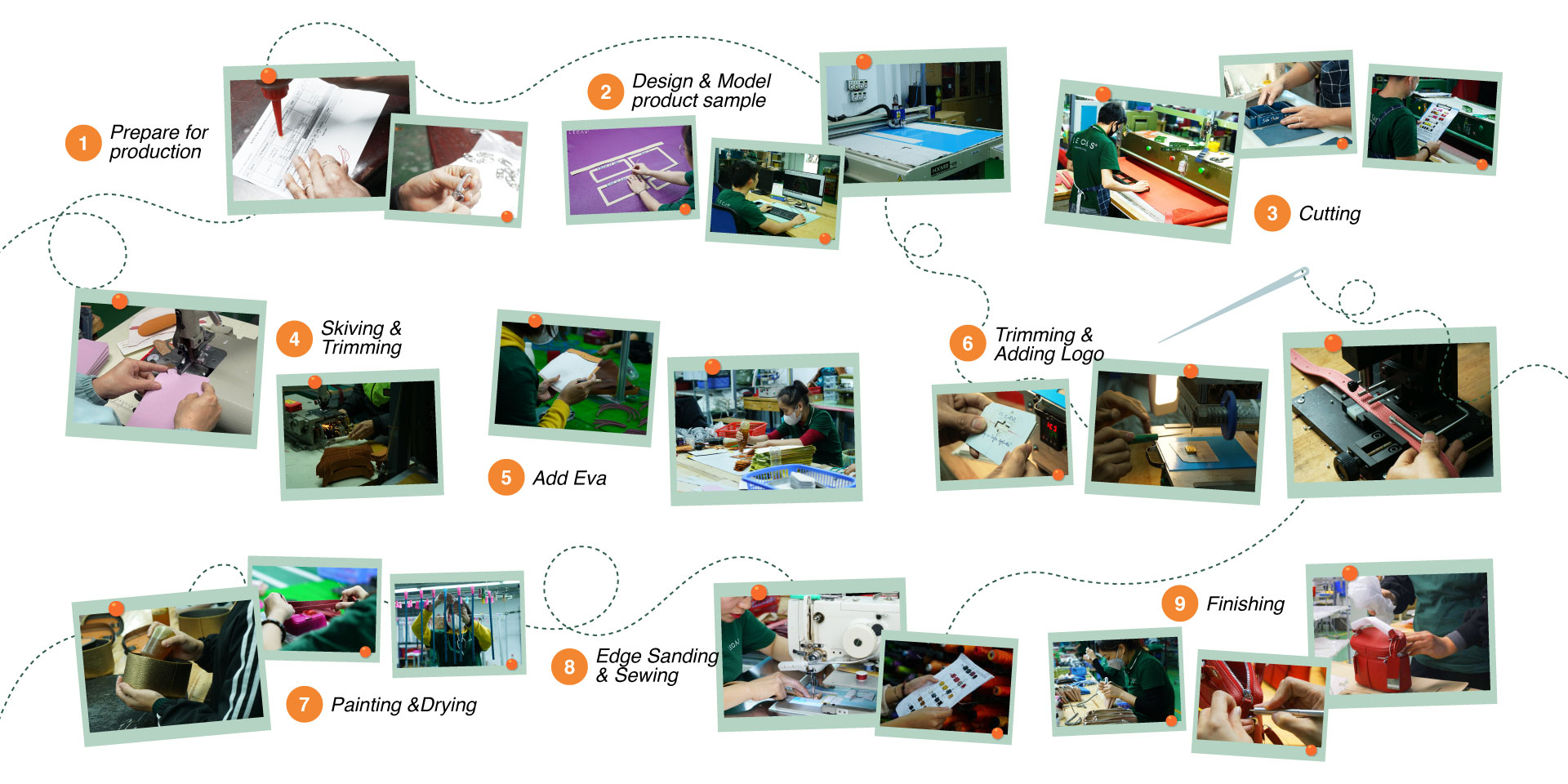 1 Prepare for production

2 Design & Model product sample

3 Cutting

4 Skiving & Trimming

5 Add Eva

6 Trimming & Adding Logo

7 Painting &Drying

8 Edge Sanding & Sewing

9 Finishing